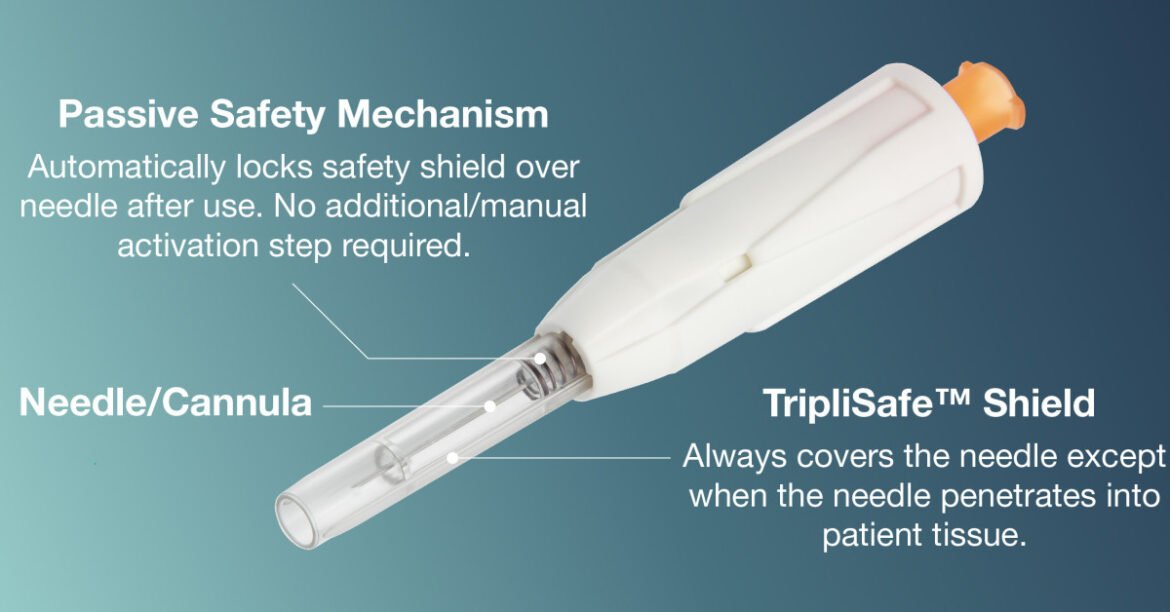 Passive Safety Mechanism

Automatically locks safety shield over needle after use. No additional/manual activation step required.

Needle/Cannula

TripliSafe™ Shield

Always covers the needle except when the needle penetrates into patient tissue.